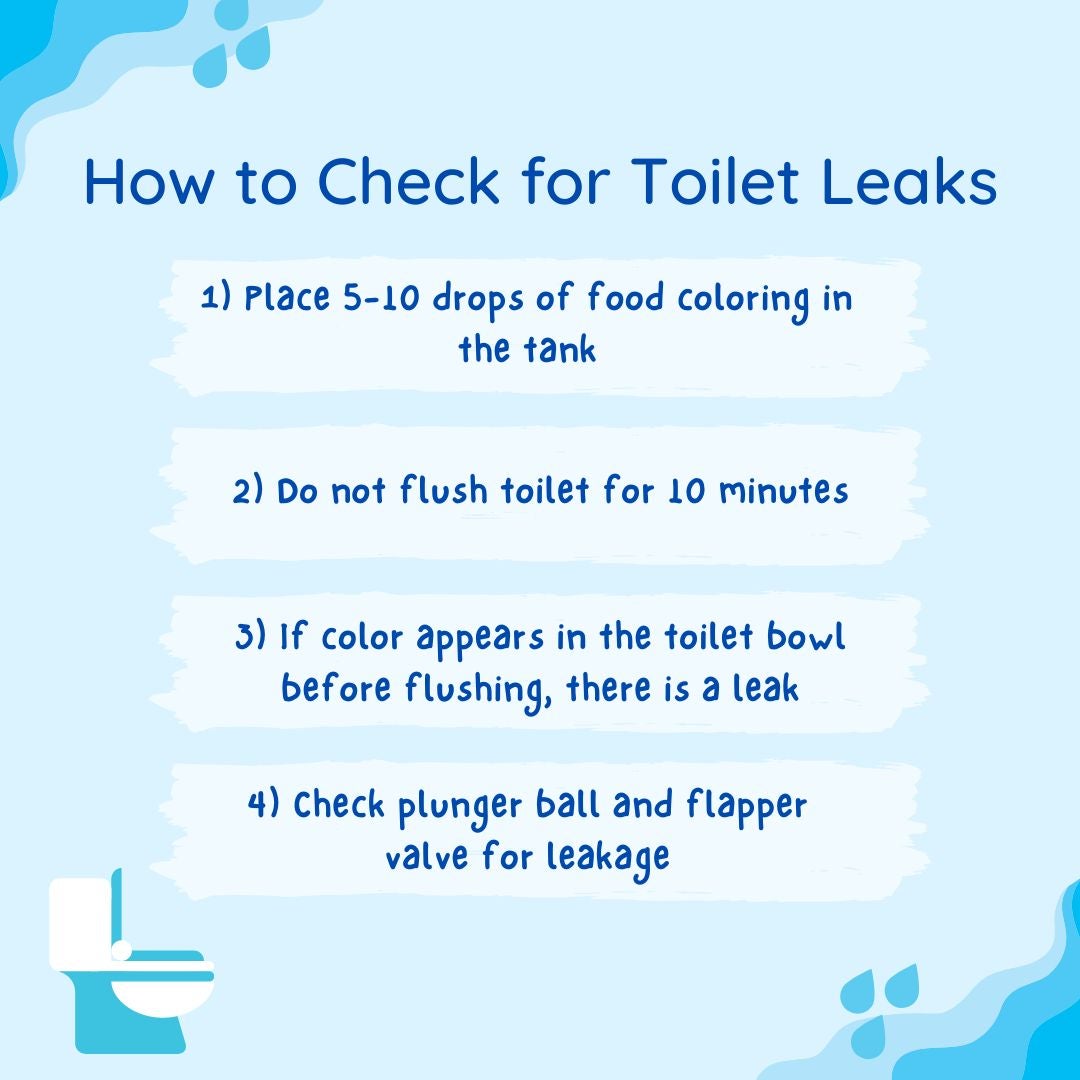 How to Check for Toilet Leaks

1) Place 5-10 drops of food coloring in the tank

2) Do not flush toilet for 10 minutes

3) If color appears in the toilet bowl before flushing, there is a leak

4) Check plunger ball and flapper valve for leakage